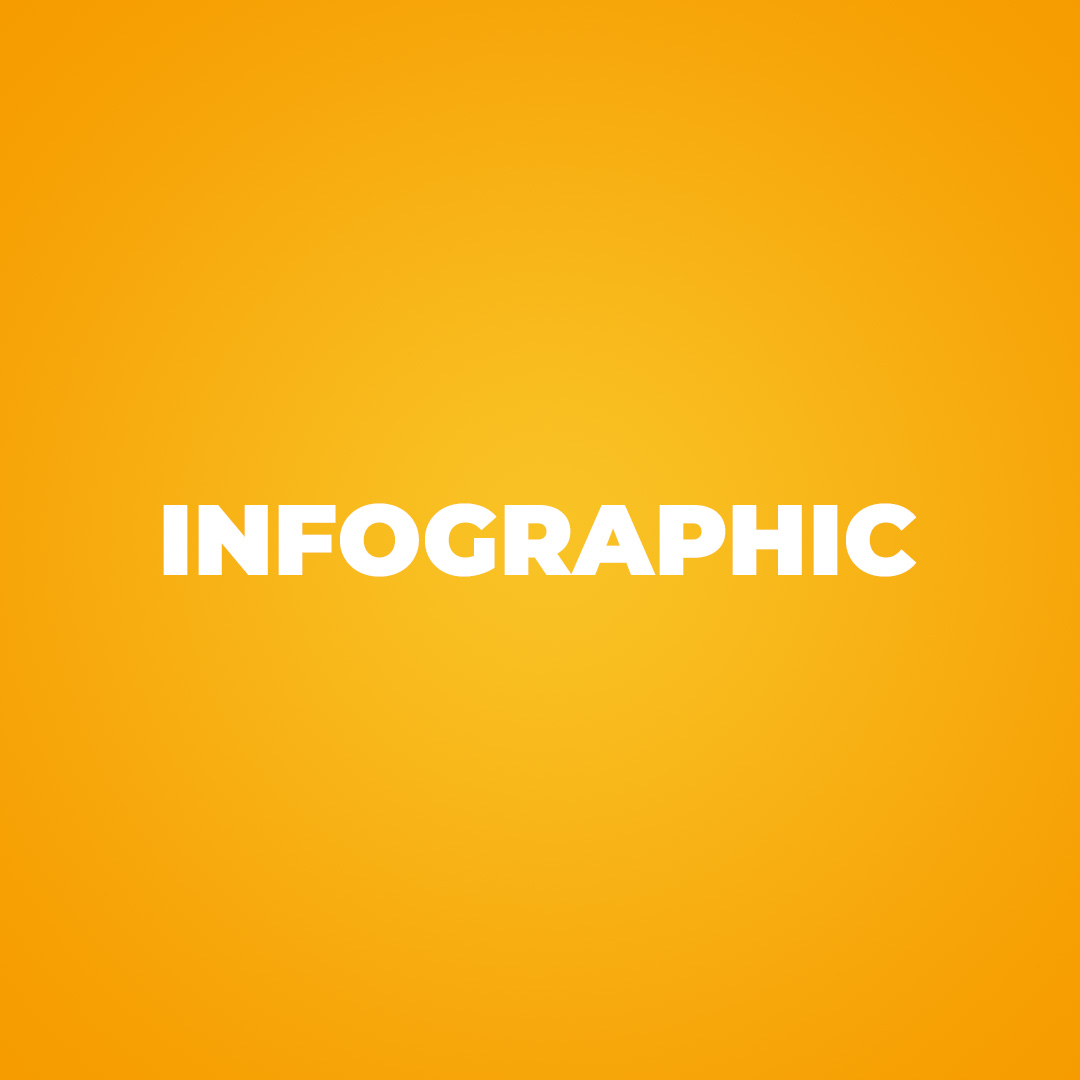 INFOGRAPHIC