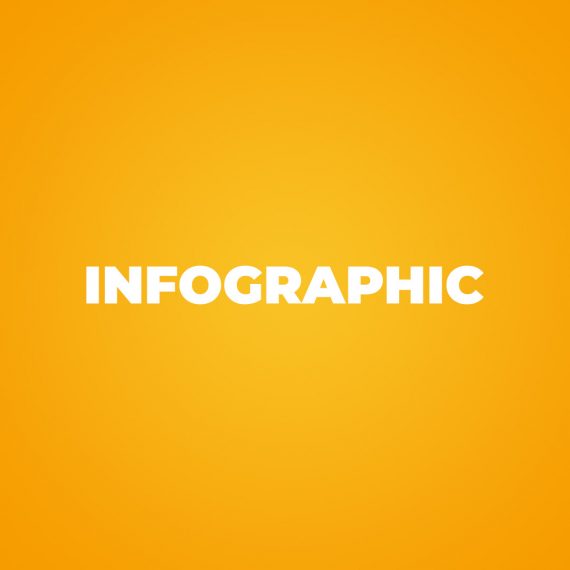 INFOGRAPHIC