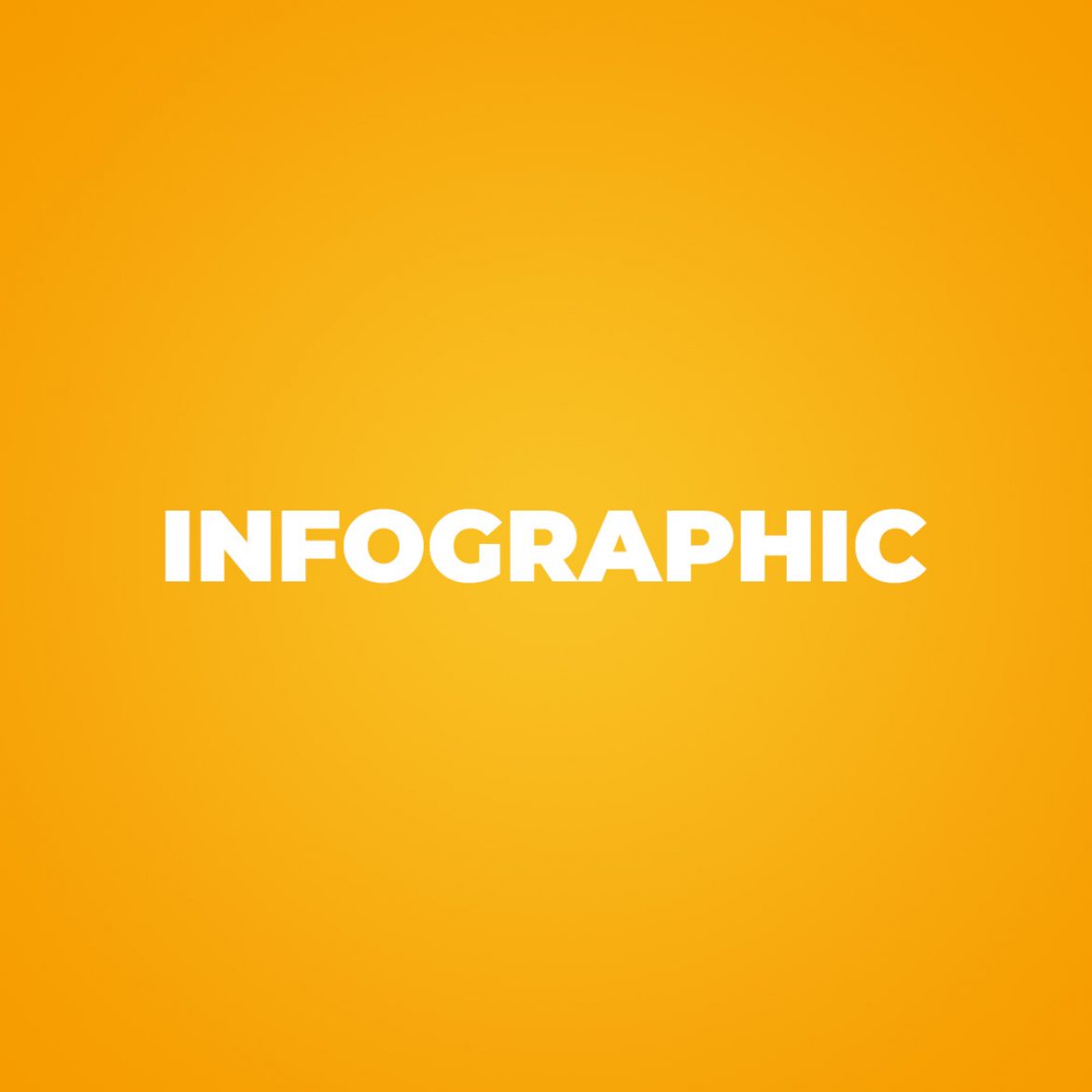 INFOGRAPHIC