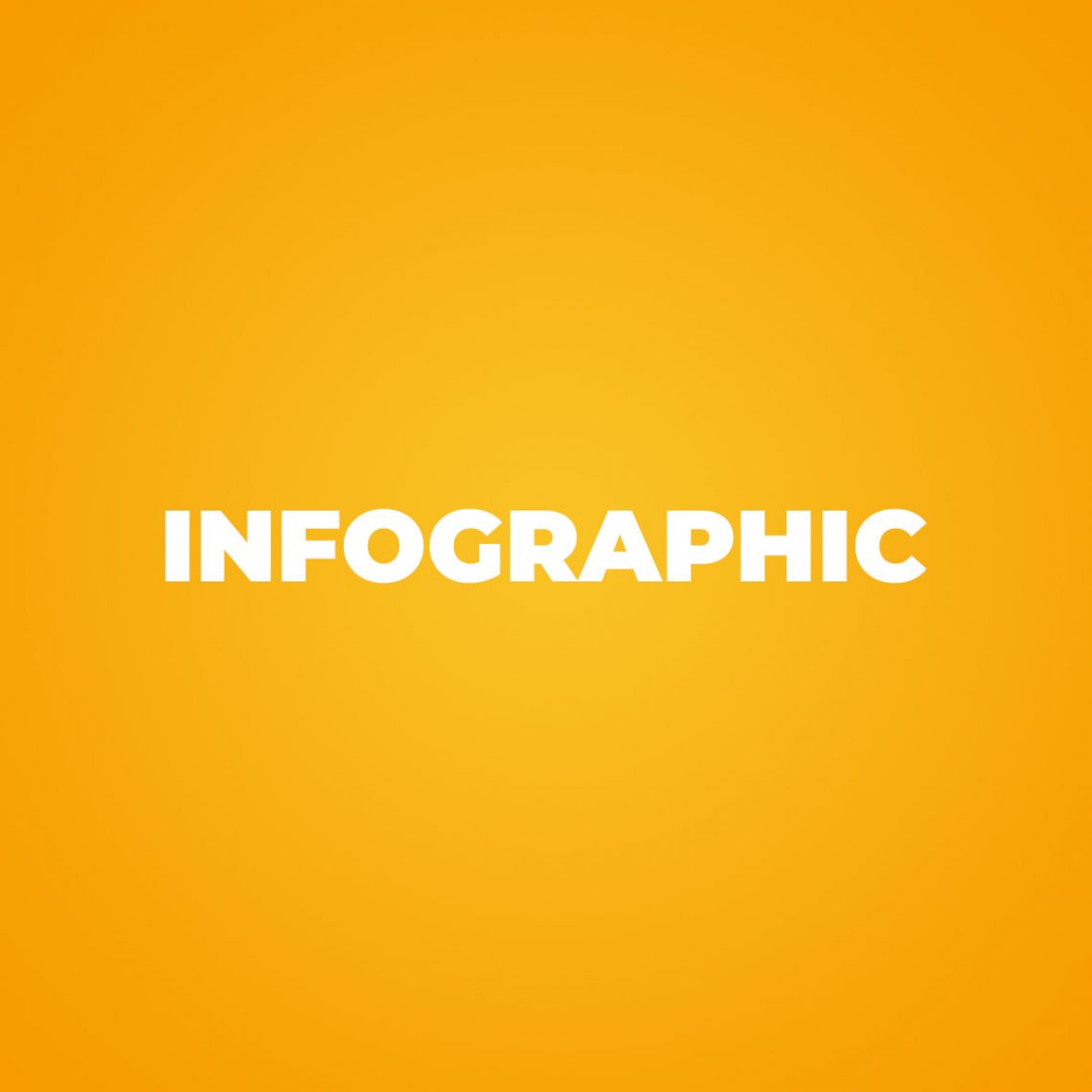 INFOGRAPHIC